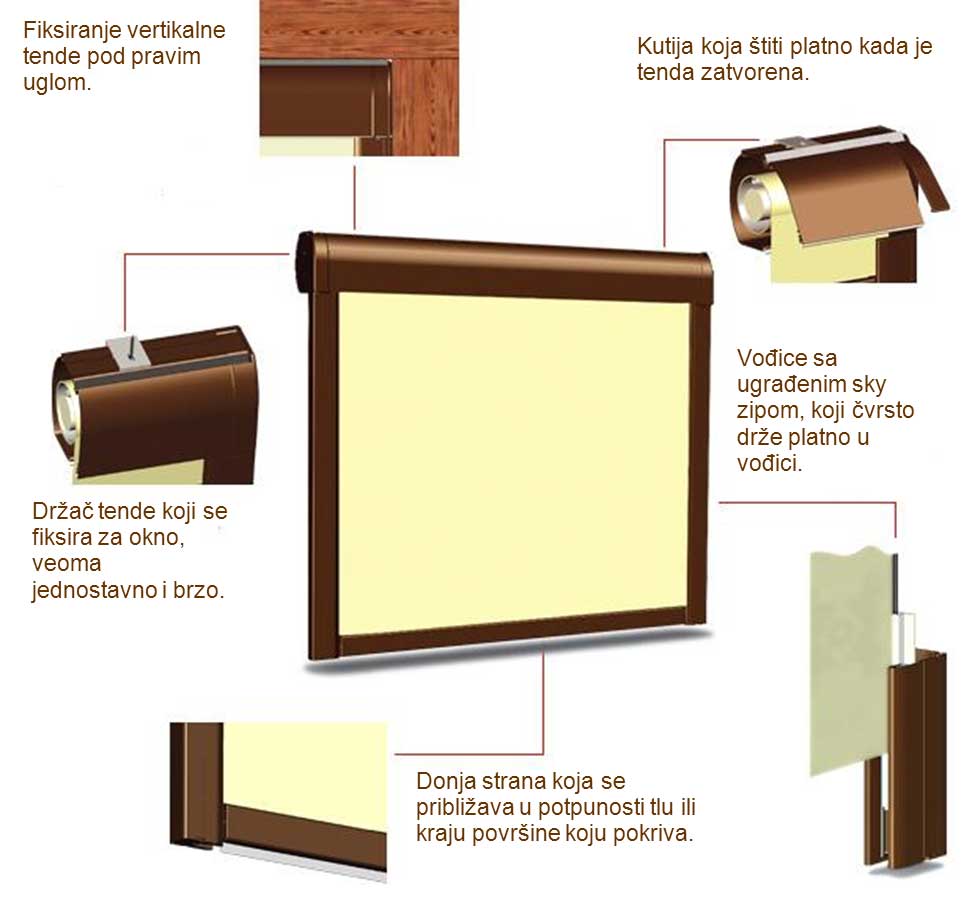 Fiksiranje vertikalne tende pod pravim uglom.

Kutija koja štiti platno kada je tenda zatvorena.

Vođice sa ugrađenim sky zipom, koji čvrsto drže platno u vođici.

Držač tende koji se fiksira za okno, veoma jednostavno i brzo.

Donja strana koja se približava u potpunosti tlu ili kraju površine koju pokriva.